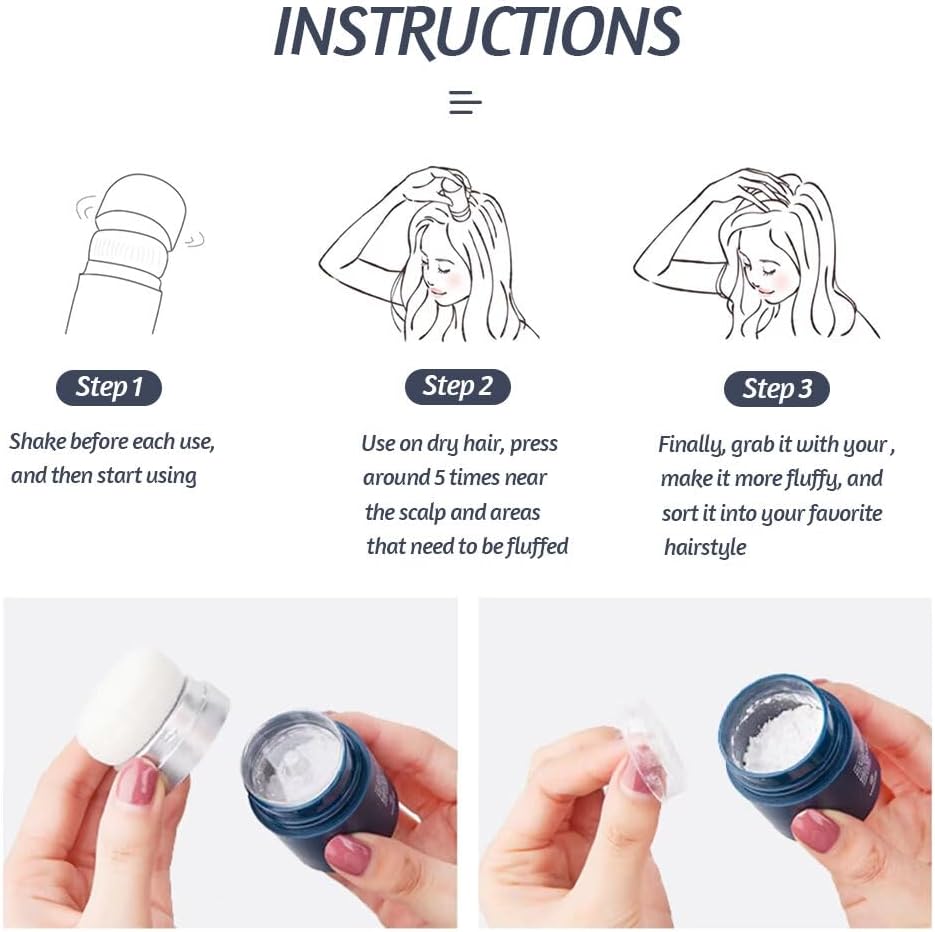 INSTRUCTIONS

Step 1

Shake before each use, and then start using

Step 2

Use on dry hair, press around 5 times near the scalp and areas that need to be fluffed

Step 3

Finally, grab it with your , make it more fluffy, and sort it into your favorite hairstyle